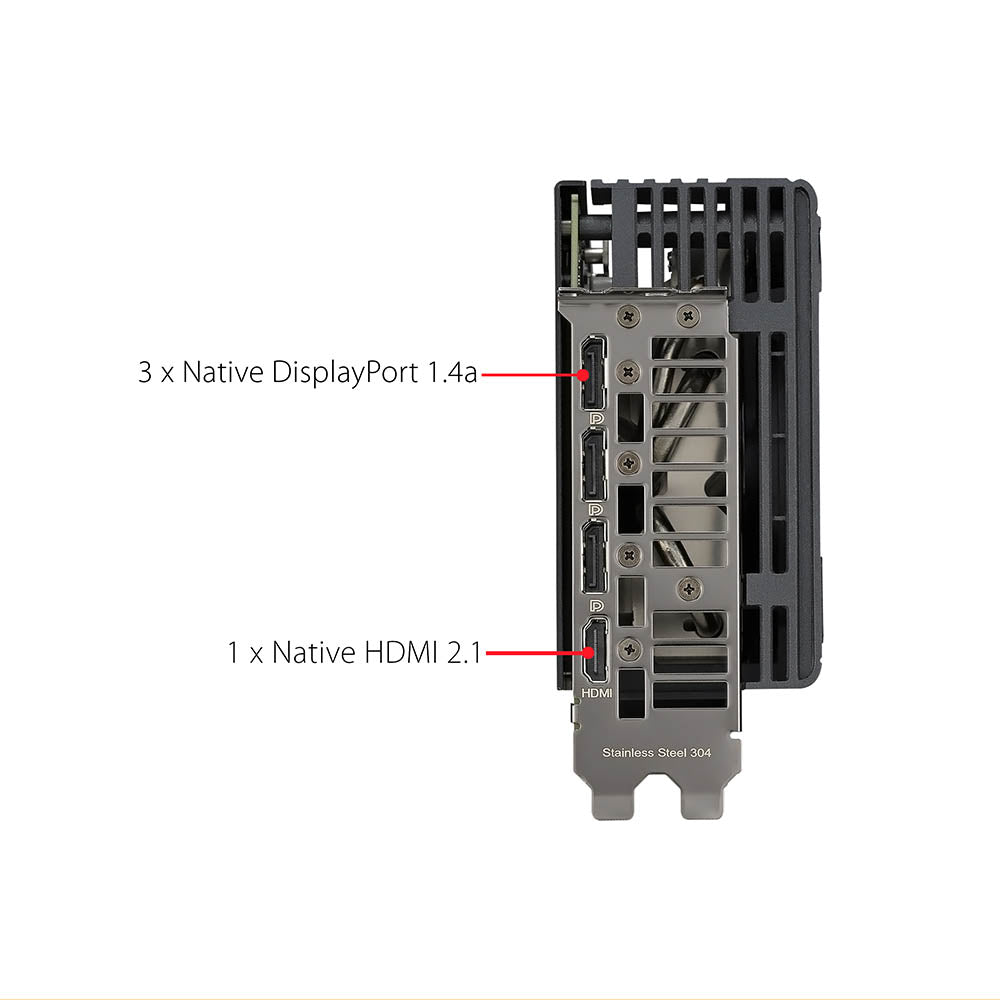 3 x Native DisplayPort 1.4a

1 x Native HDMI 2.1

HDMI

Stainless Steel 304