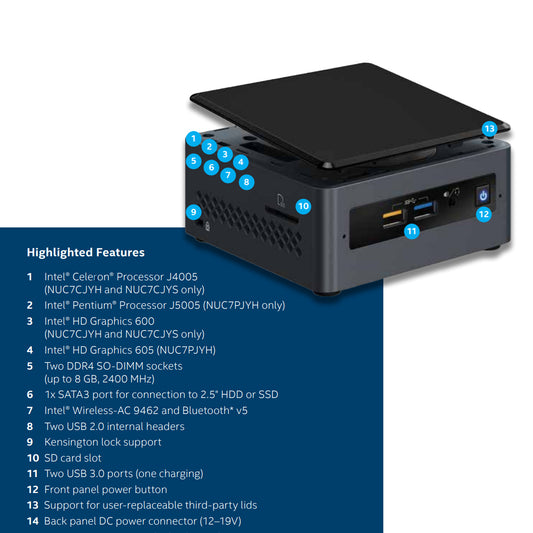 1
2
3
4
5
6
7
8
9
10
11
12
13

Highlighted Features

1 Intel® Celeron® Processor J4005 (NUC7CJYH and NUC7CJYS only)
2 Intel® Pentium® Processor J5005 (NUC7PJYH only)
3 Intel® HD Graphics 600 (NUC7CJYH and NUC7CJYS only)
4 Intel® HD Graphics 605 (NUC7PJYH)
5 Two DDR4 SO-DIMM sockets (up to 8 GB, 2400 MHz)
6 1x SATA3 port for connection to 2.5" HDD or SSD
7 Intel® Wireless-AC 9462 and Bluetooth* v5
8 Two USB 2.0 internal headers
9 Kensington lock support
10 SD card slot
11 Two USB 3.0 ports (one charging)
12 Front panel power button
13 Support for user-replaceable third-party lids
14 Back panel DC power connector (12–19V)