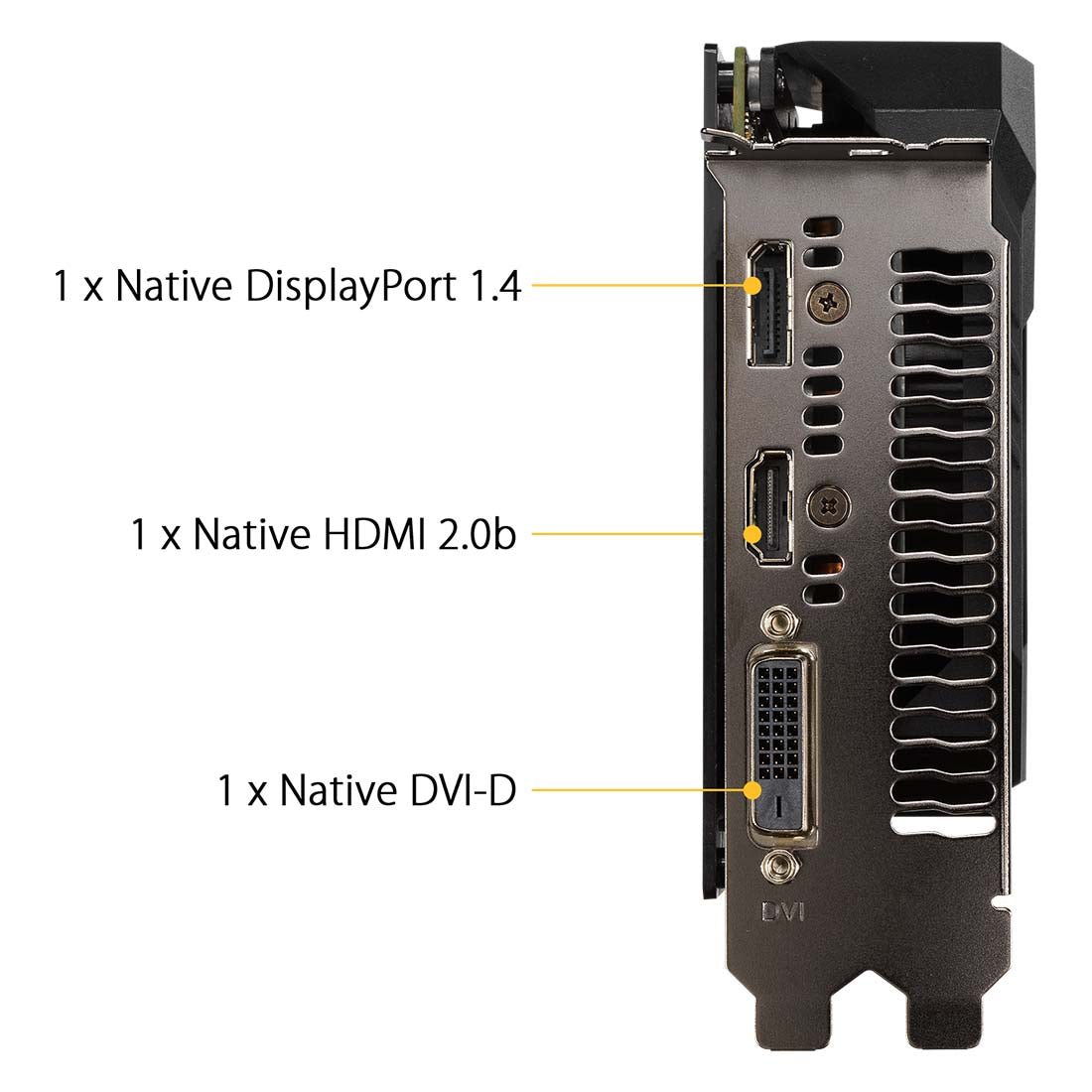 1 x Native DisplayPort 1.4

1 x Native HDMI 2.0b

1 x Native DVI-D

DVI