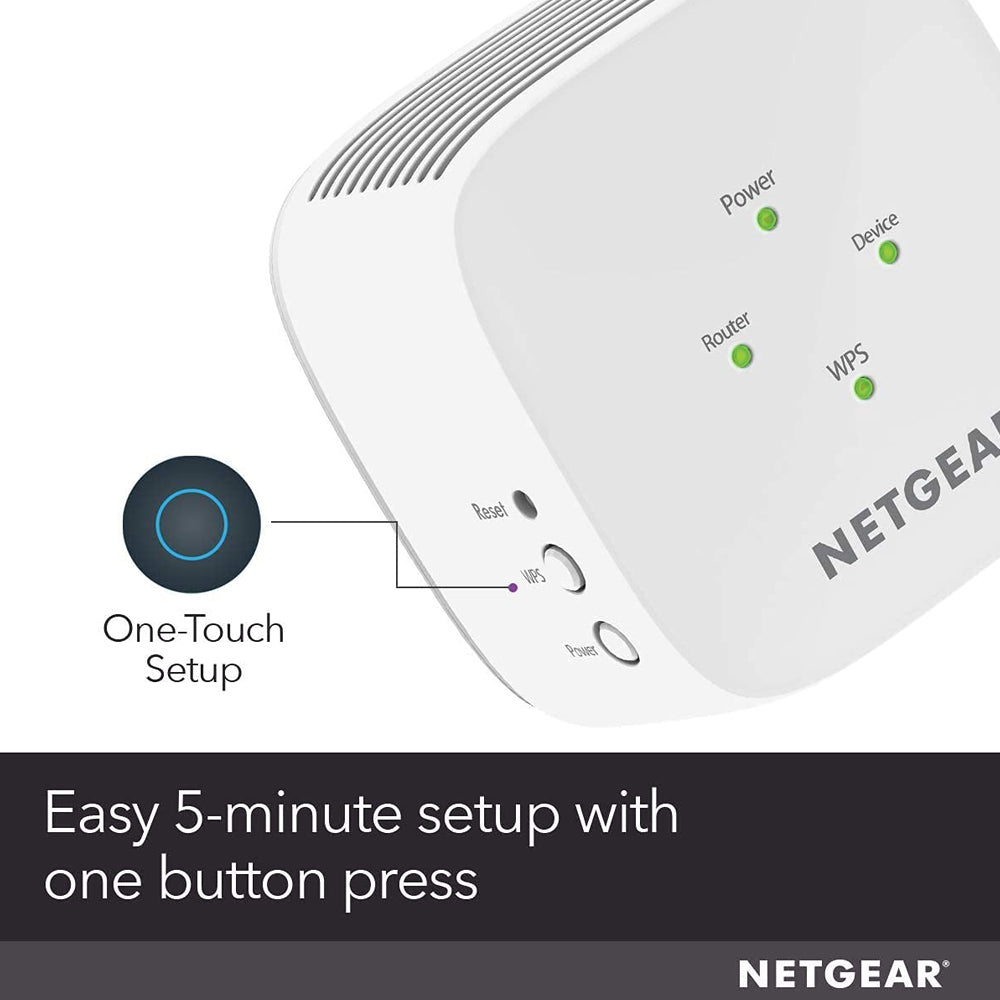 Power
Device
Router
WPS
NETGEAR
Reset
WPS
Power

One-Touch Setup

Easy 5-minute setup with one button press

NETGEAR®