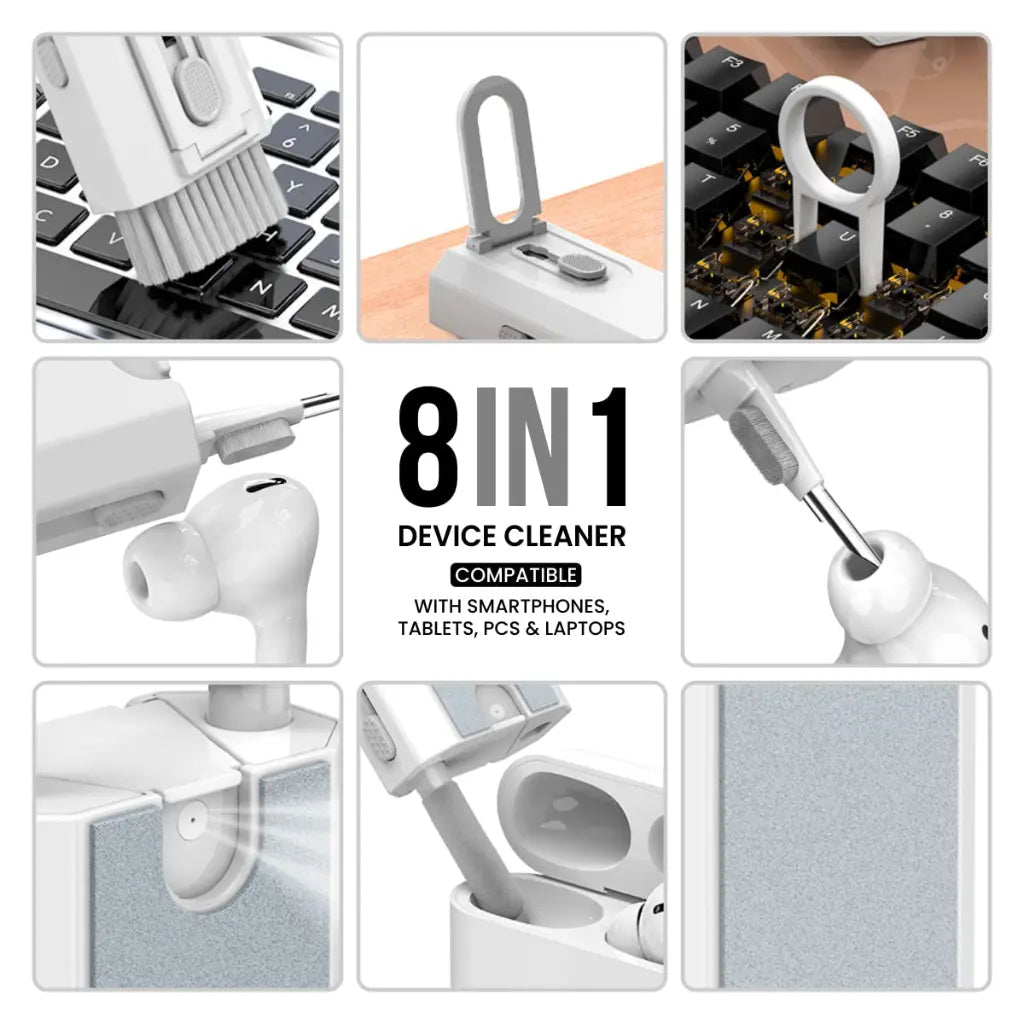 8IN1
DEVICE CLEANER
COMPATIBLE
WITH SMARTPHONES, TABLETS, PCS & LAPTOPS