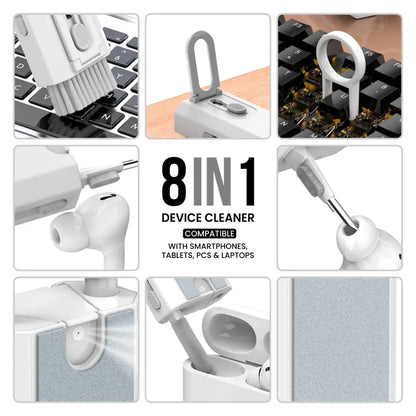 8 IN 1
DEVICE CLEANER
COMPATIBLE
WITH SMARTPHONES, TABLETS, PCS & LAPTOPS