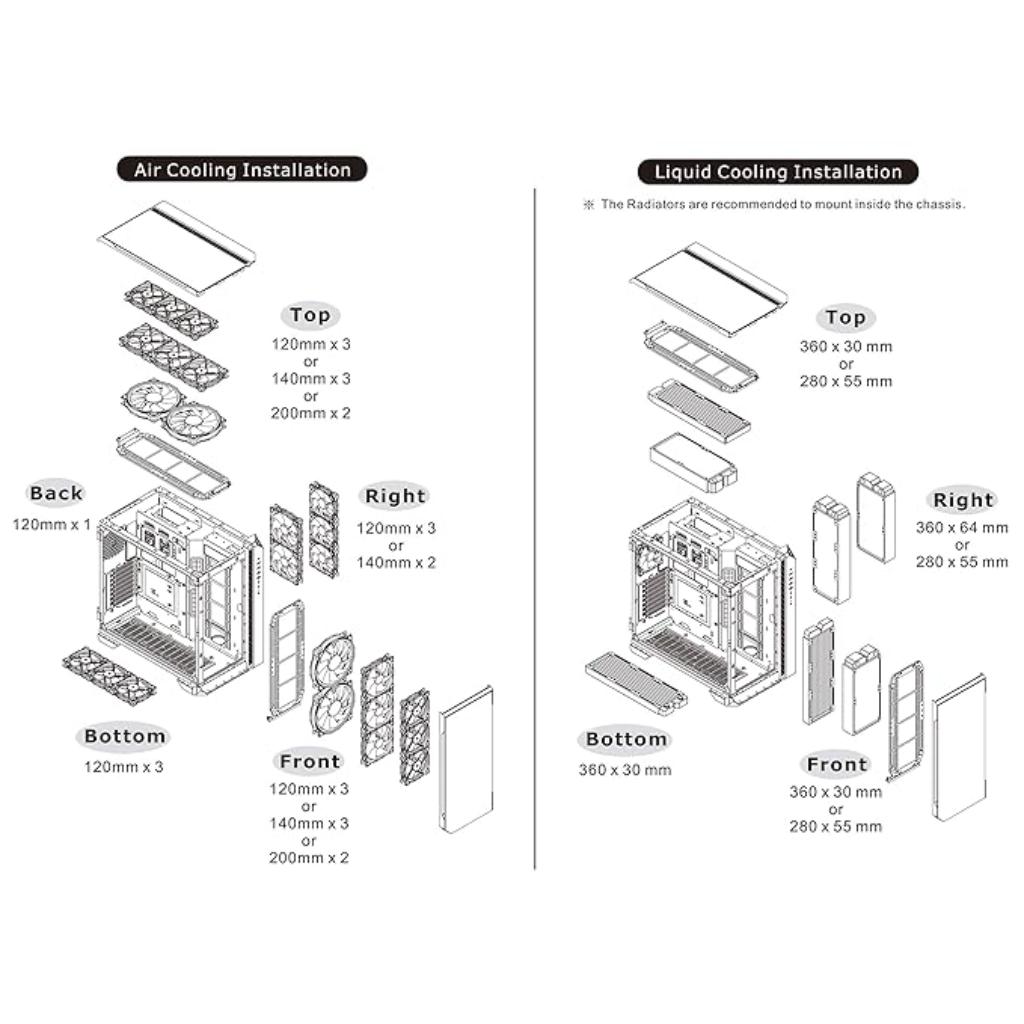 Air Cooling Installation

Top
120mm x 3
or
140mm x 3
or
200mm x 2

Back
120mm x 1

Right
120mm x 3
or
140mm x 2

Bottom
120mm x 3

Front
120mm x 3
or
140mm x 3
or
200mm x 2

Liquid Cooling Installation

※ The Radiators are recommended to mount inside the chassis.

Top
360 x 30 mm
or
280 x 55 mm

Right
360 x 64 mm
or
280 x 55 mm

Bottom
360 x 30 mm

Front
360 x 30 mm
or
280 x 55 mm