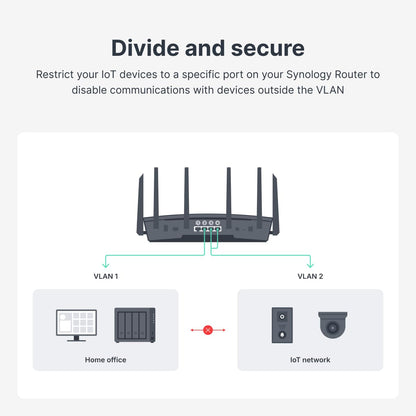 Divide and secure

Restrict your IoT devices to a specific port on your Synology Router to disable communications with devices outside the VLAN

VLAN 1

VLAN 2

Home office

IoT network