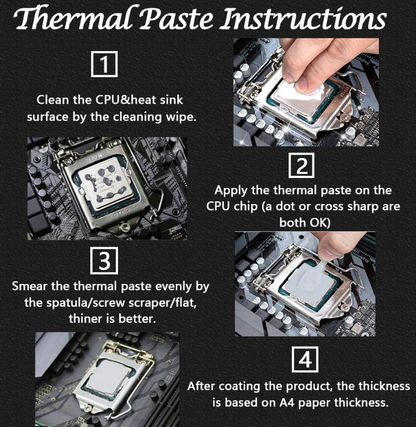 Thermal Paste Instructions

1

Clean the CPU&heat sink surface by the cleaning wipe.

2

Apply the thermal paste on the CPU chip (a dot or cross sharp are both OK)

3

Smear the thermal paste evenly by the spatula/screw scraper/flat, thiner is better.

4

After coating the product, the thickness is based on A4 paper thickness.