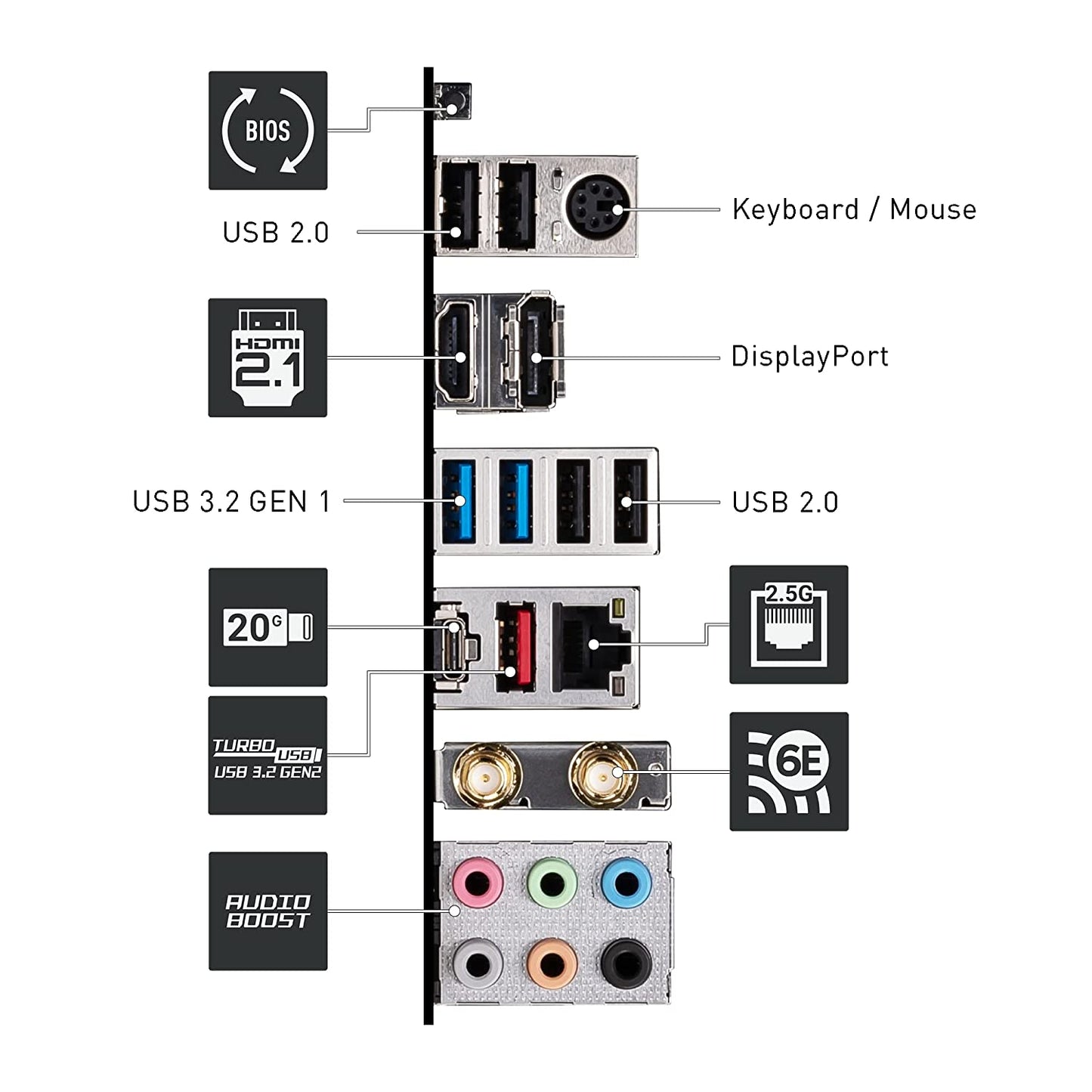 BIOS

USB 2.0

Keyboard / Mouse

HDMI 2.1

DisplayPort

USB 3.2 GEN 1

USB 2.0

20G

2.5G

TURBO USB USB 3.2 GEN2

6E

AUDIO BOOST