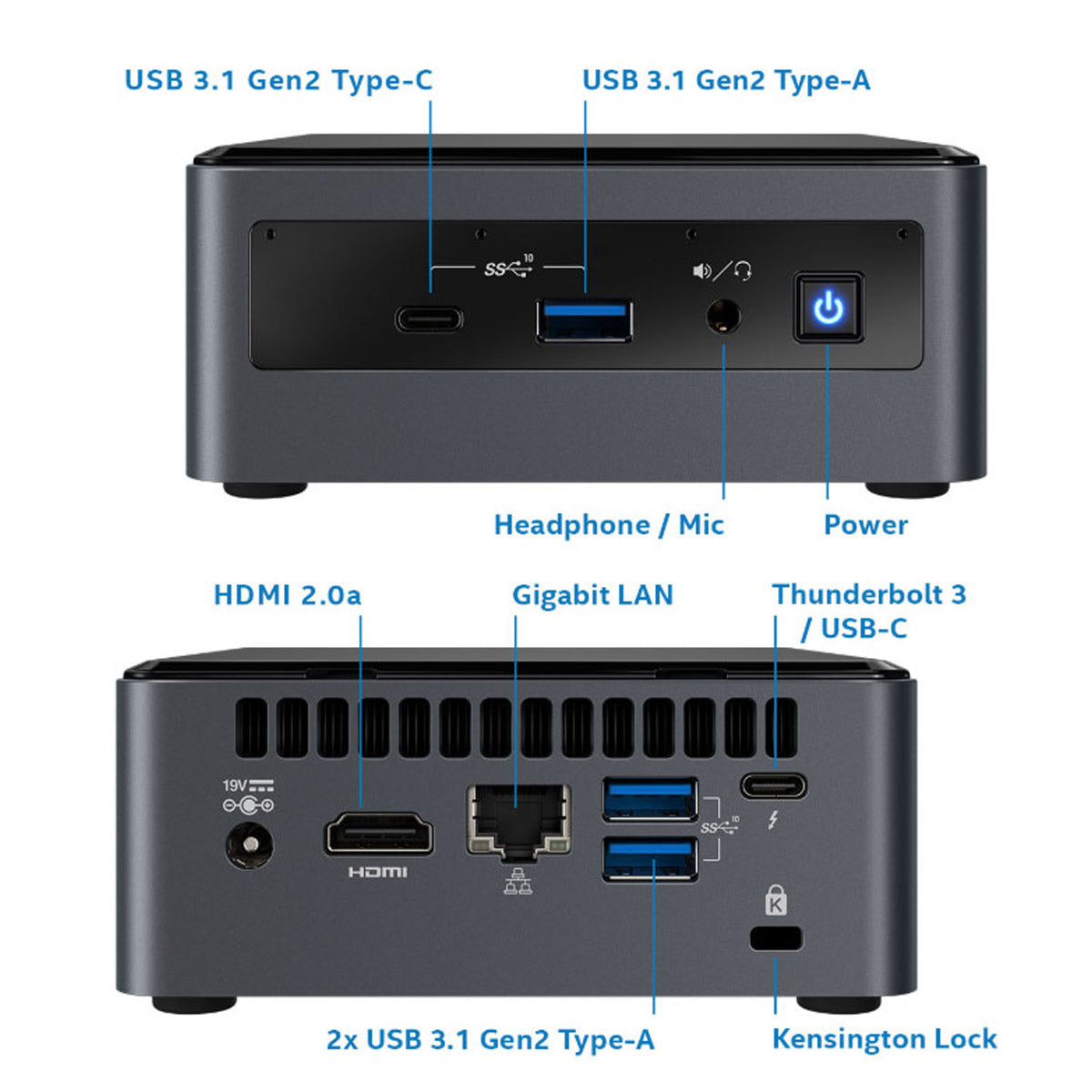 USB 3.1 Gen2 Type-C
USB 3.1 Gen2 Type-A

SS 10

Headphone / Mic
Power

HDMI 2.0a
Gigabit LAN
Thunderbolt 3 / USB-C

19V

HDMI

SS 10

K

2x USB 3.1 Gen2 Type-A
Kensington Lock