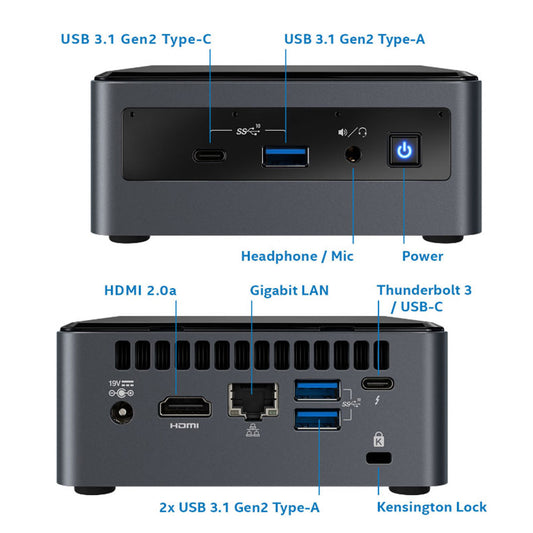 USB 3.1 Gen2 Type-C
USB 3.1 Gen2 Type-A

SS 10

Headphone / Mic
Power

HDMI 2.0a
Gigabit LAN
Thunderbolt 3 / USB-C

19V

HDMI

SS 10

K

2x USB 3.1 Gen2 Type-A
Kensington Lock