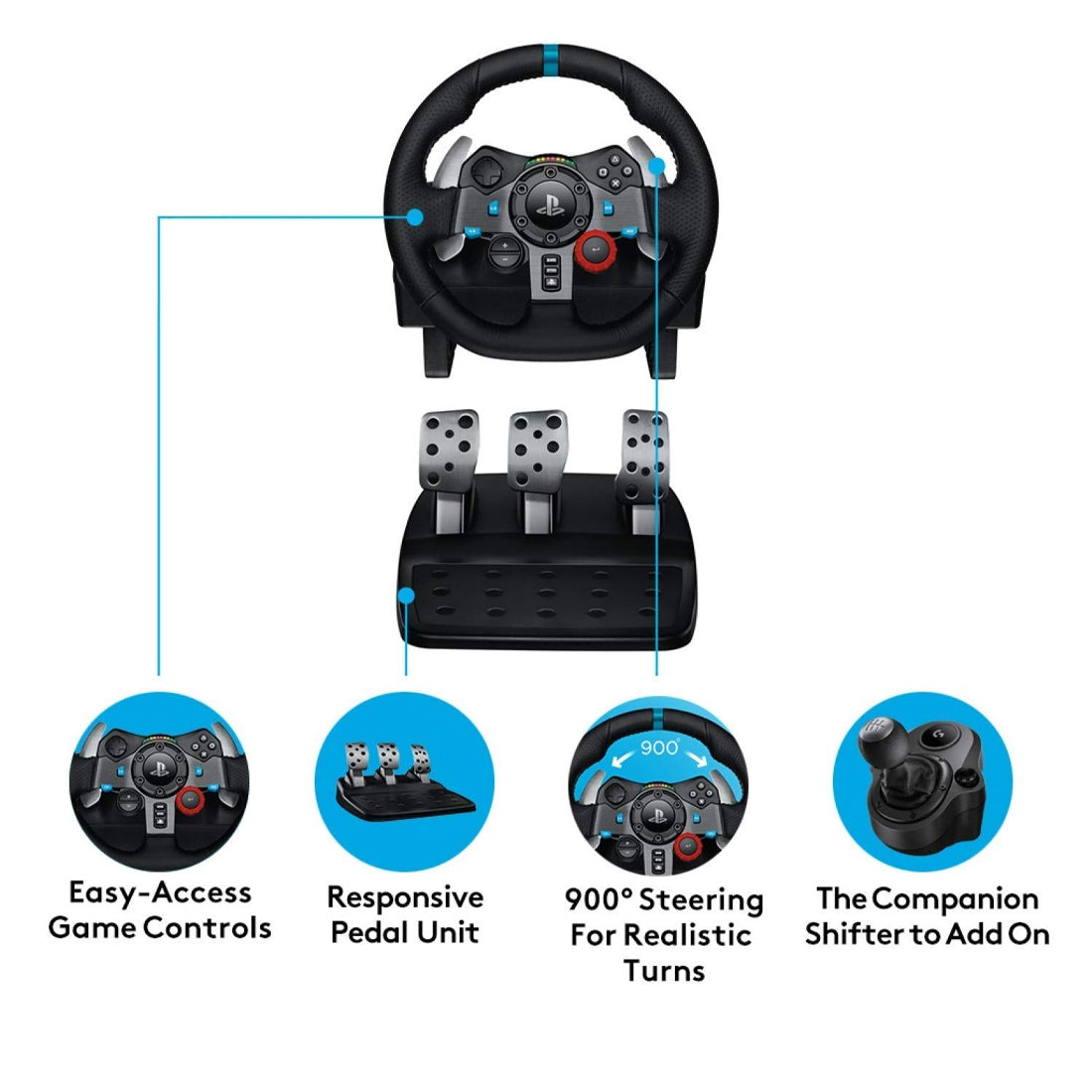 900°

Easy-Access Game Controls

Responsive Pedal Unit

900° Steering For Realistic Turns

The Companion Shifter to Add On