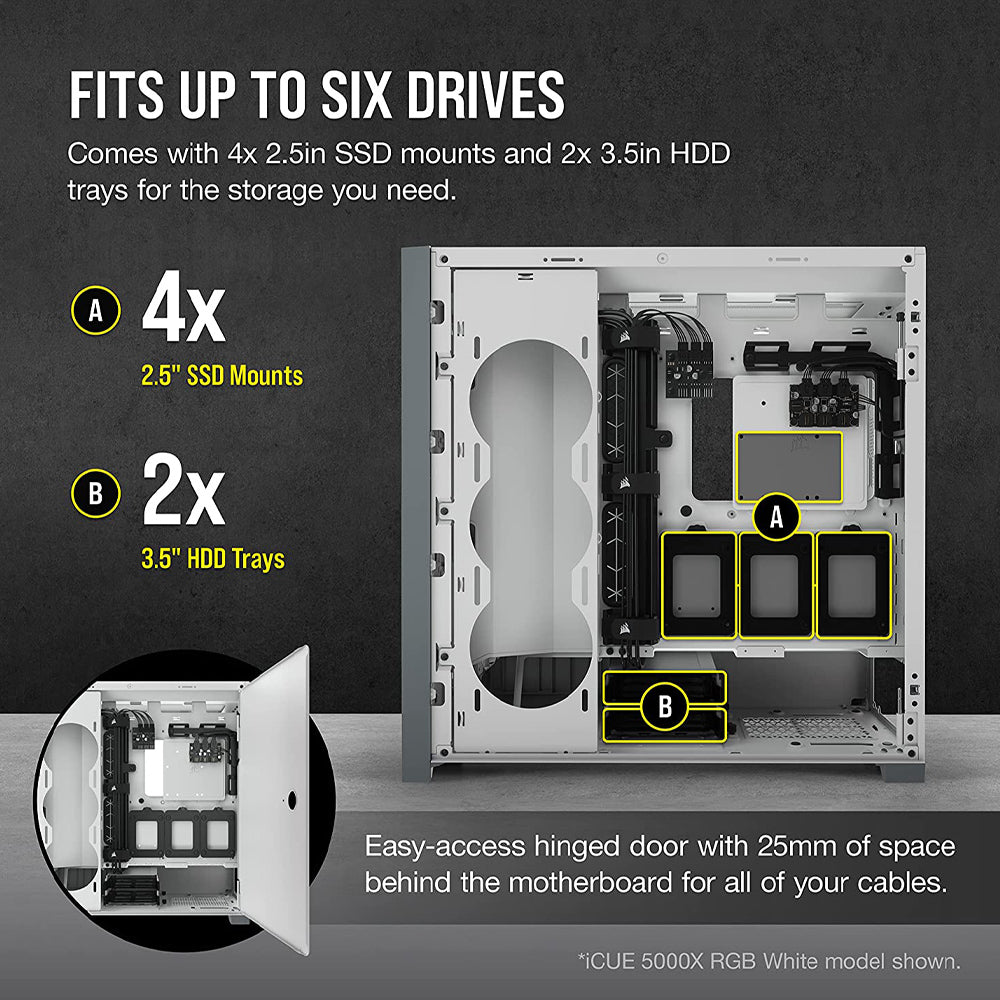 FITS UP TO SIX DRIVES
Comes with 4x 2.5in SSD mounts and 2x 3.5in HDD trays for the storage you need.

A 4x
2.5" SSD Mounts

B 2x
3.5" HDD Trays

A

B

Easy-access hinged door with 25mm of space behind the motherboard for all of your cables.

*iCUE 5000X RGB White model shown.